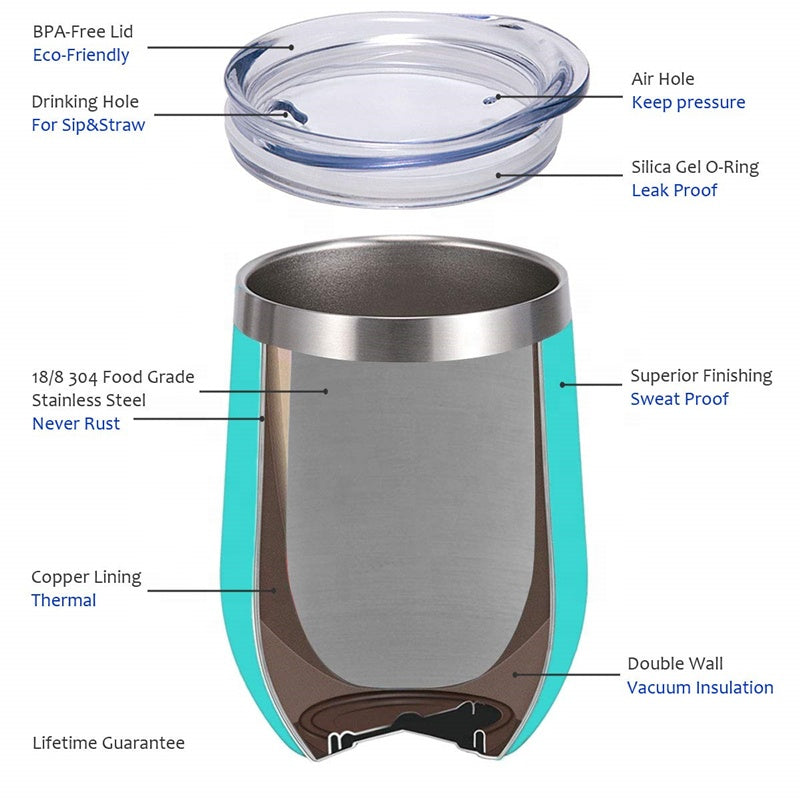 BPA-Free Lid
Eco-Friendly

Drinking Hole
For Sip&Straw

Air Hole
Keep pressure

Silica Gel O-Ring
Leak Proof

18/8 304 Food Grade
Stainless Steel
Never Rust

Superior Finishing
Sweat Proof

Copper Lining
Thermal

Double Wall
Vacuum Insulation

Lifetime Guarantee